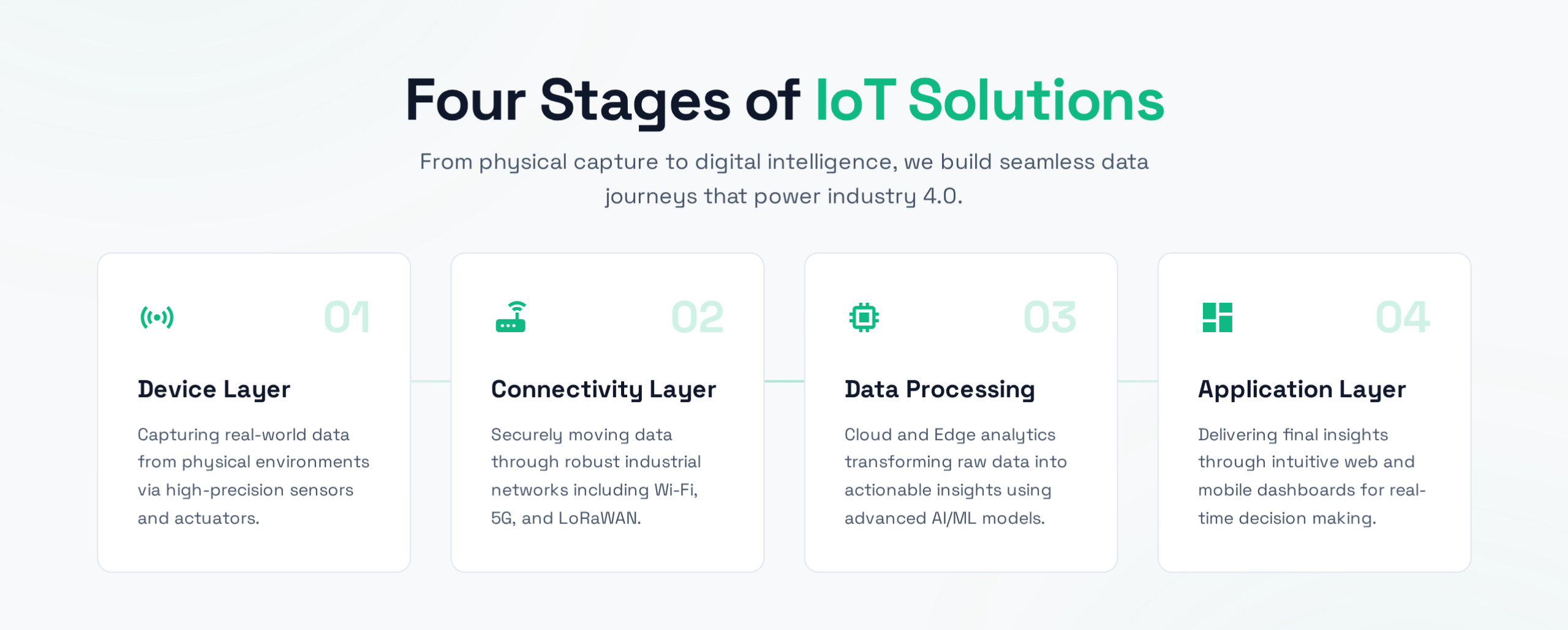 Four Stages of IoT Solutions

From physical capture to digital intelligence, we build seamless data journeys that power industry 4.0.

01

Device Layer

Capturing real-world data from physical environments via high-precision sensors and actuators.

02

Connectivity Layer

Securely moving data through robust industrial networks including Wi-Fi, 5G, and LoRaWAN.

03

Data Processing

Cloud and Edge analytics transforming raw data into actionable insights using advanced AI/ML models.

04

Application Layer

Delivering final insights through intuitive web and mobile dashboards for real-time decision making.